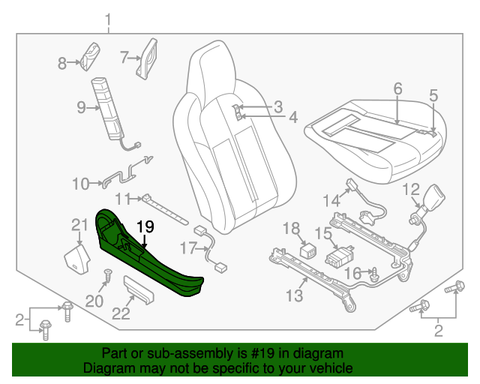 1
8
7
9
3
4
6
5
10
11
14
12
21
19
18
15
17
16
13
20
22
2
2

Part or sub-assembly is #19 in diagram
Diagram may not be specific to your vehicle